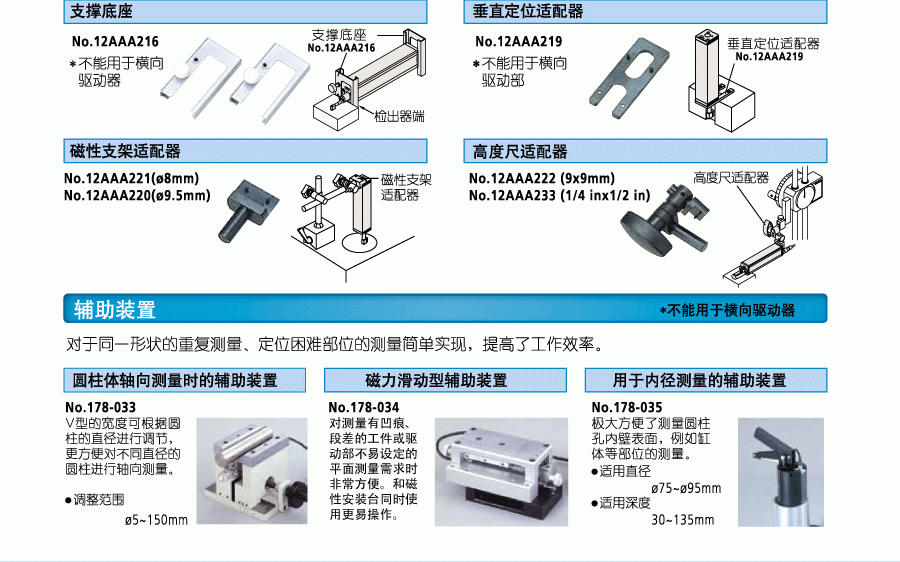 支撑底座

No.12AAA216
＊不能用于横向驱动器

支撑底座
No.12AAA216

检出器端

垂直定位适配器

No.12AAA219
＊不能用于横向驱动部

垂直定位适配器
No.12AAA219

磁性支架适配器

No.12AAA221(ø8mm)
No.12AAA220(ø9.5mm)

磁性支架适配器

高度尺适配器

No.12AAA222 (9x9mm)
No.12AAA233 (1/4 inx1/2 in)

高度尺适配器

辅助装置

＊不能用于横向驱动器

对于同一形状的重复测量、定位困难部位的测量简单实现，提高了工作效率。

圆柱体轴向测量时的辅助装置

No.178-033
V型的宽度可根据圆柱的直径进行调节，更方便对不同直径的圆柱进行轴向测量。

●调整范围
ø5~150mm

磁力滑动型辅助装置

No.178-034
对测量有凹痕、段差的工件或驱动部不易设定的平面测量需求时非常方便。和磁性安装台同时使用更易操作。

用于内径测量的辅助装置

No.178-035
极大方便了测量圆柱孔内壁表面，例如缸体等部位的测量。

●适用直径
ø75~ø95mm
●适用深度
30~135mm